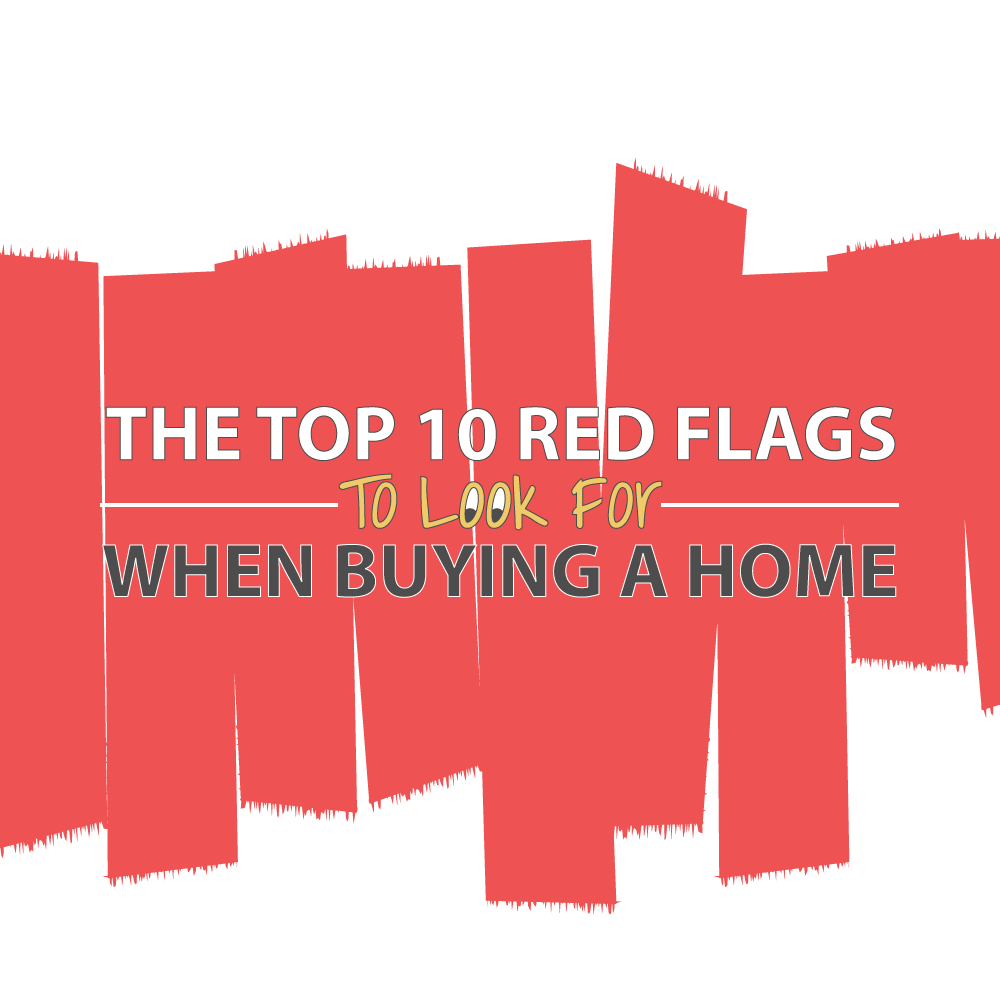 THE TOP 10 RED FLAGS
To Look For
WHEN BUYING A HOME