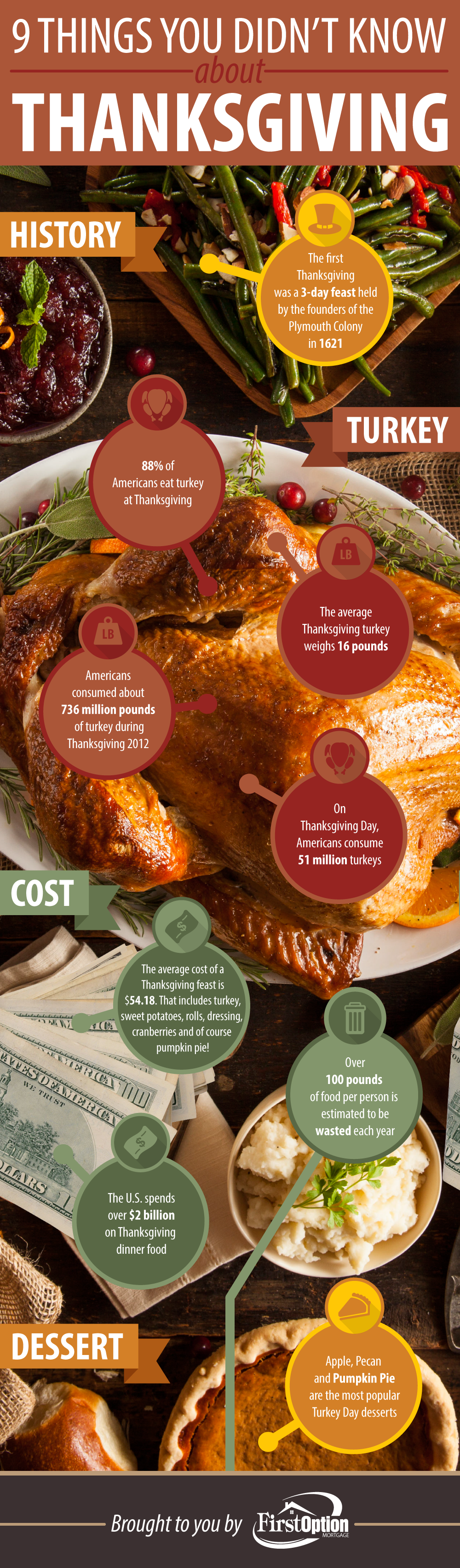 9 THINGS YOU DIDN'T KNOW
about
THANKSGIVING

HISTORY

The first Thanksgiving was a 3-day feast held by the founders of the Plymouth Colony in 1621

TURKEY

88% of Americans eat turkey at Thanksgiving

LB

The average Thanksgiving turkey weighs 16 pounds

LB

Americans consumed about 736 million pounds of turkey during Thanksgiving 2012

On Thanksgiving Day, Americans consume 51 million turkeys

COST

The average cost of a Thanksgiving feast is $54.18. That includes turkey, sweet potatoes, rolls, dressing, cranberries and of course pumpkin pie!

Over 100 pounds of food per person is estimated to be wasted each year

The U.S. spends over $2 billion on Thanksgiving dinner food

DESSERT

Apple, Pecan and Pumpkin Pie are the most popular Turkey Day desserts

Brought to you by FirstOption MORTGAGE