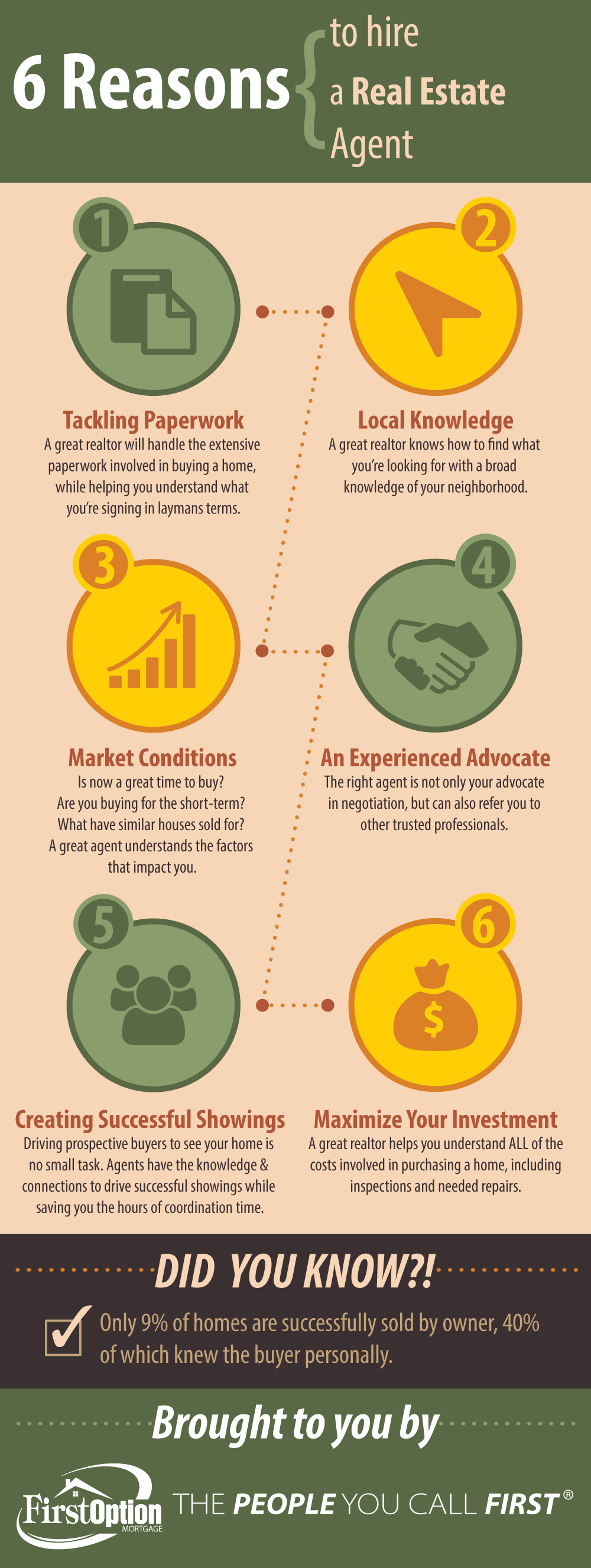 6 Reasons to hire a Real Estate Agent

1

Tackling Paperwork

A great realtor will handle the extensive paperwork involved in buying a home, while helping you understand what you're signing in laymans terms.

2

Local Knowledge

A great realtor knows how to find what you're looking for with a broad knowledge of your neighborhood.

3

Market Conditions

Is now a great time to buy? Are you buying for the short-term? What have similar houses sold for? A great agent understands the factors that impact you.

4

An Experienced Advocate

The right agent is not only your advocate in negotiation, but can also refer you to other trusted professionals.

5

Creating Successful Showings

Driving prospective buyers to see your home is no small task. Agents have the knowledge & connections to drive successful showings while saving you the hours of coordination time.

6

$

Maximize Your Investment

A great realtor helps you understand ALL of the costs involved in purchasing a home, including inspections and needed repairs.

DID YOU KNOW?!

Only 9% of homes are successfully sold by owner, 40% of which knew the buyer personally.

Brought to you by

FirstOption MORTGAGE

THE PEOPLE YOU CALL FIRST®